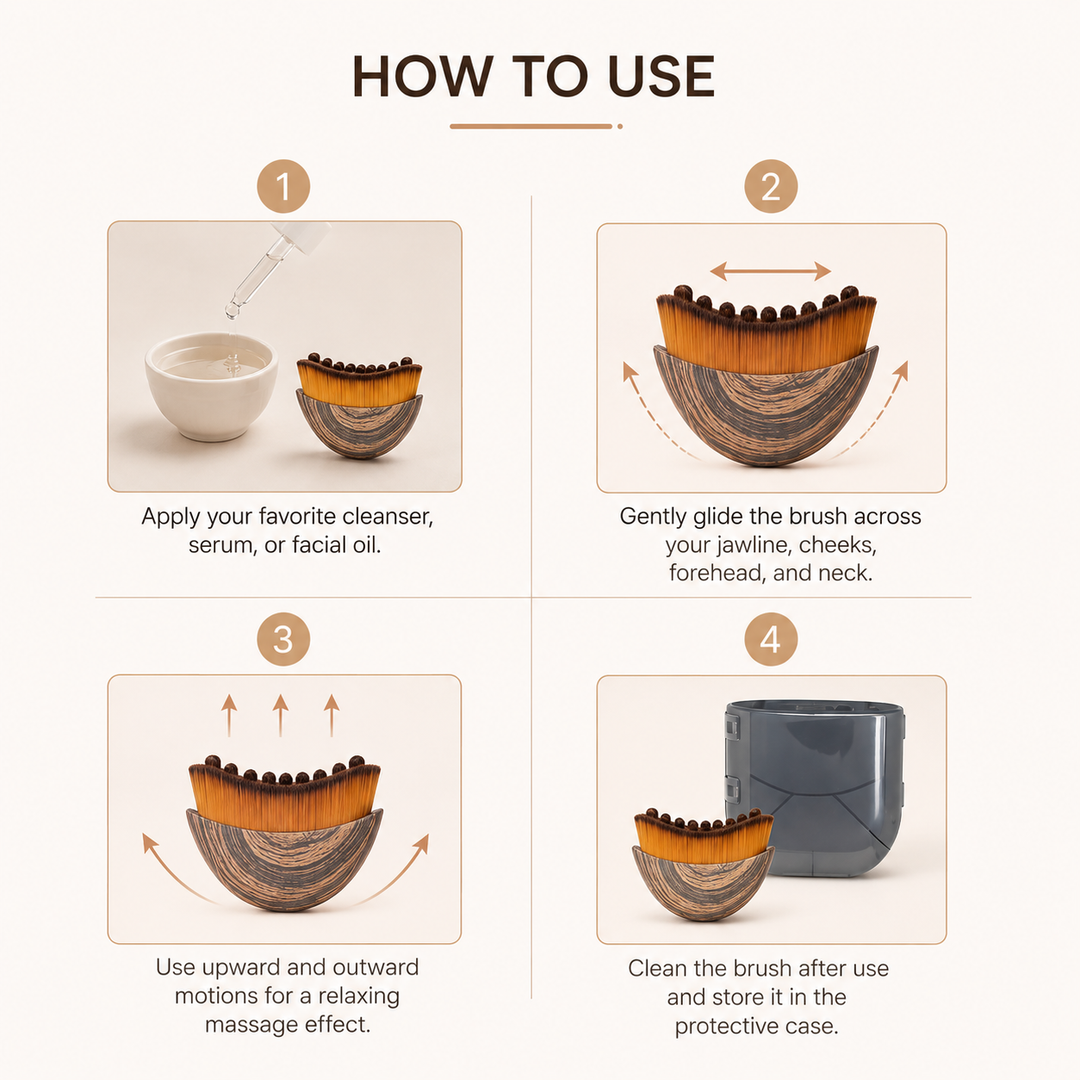 HOW TO USE

1

Apply your favorite cleanser, serum, or facial oil.

2

Gently glide the brush across your jawline, cheeks, forehead, and neck.

3

Use upward and outward motions for a relaxing massage effect.

4

Clean the brush after use and store it in the protective case.