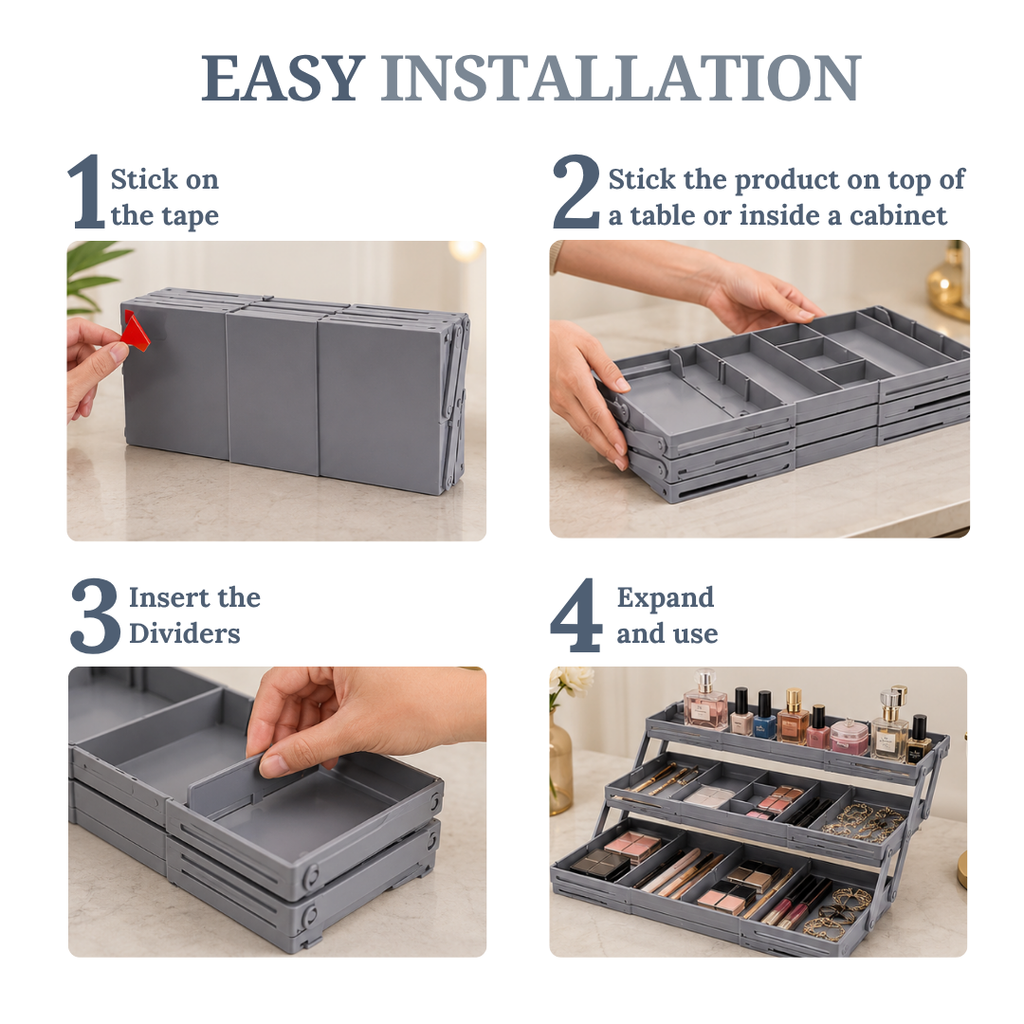 EASY INSTALLATION

1 Stick on the tape

2 Stick the product on top of a table or inside a cabinet

3 Insert the Dividers

4 Expand and use