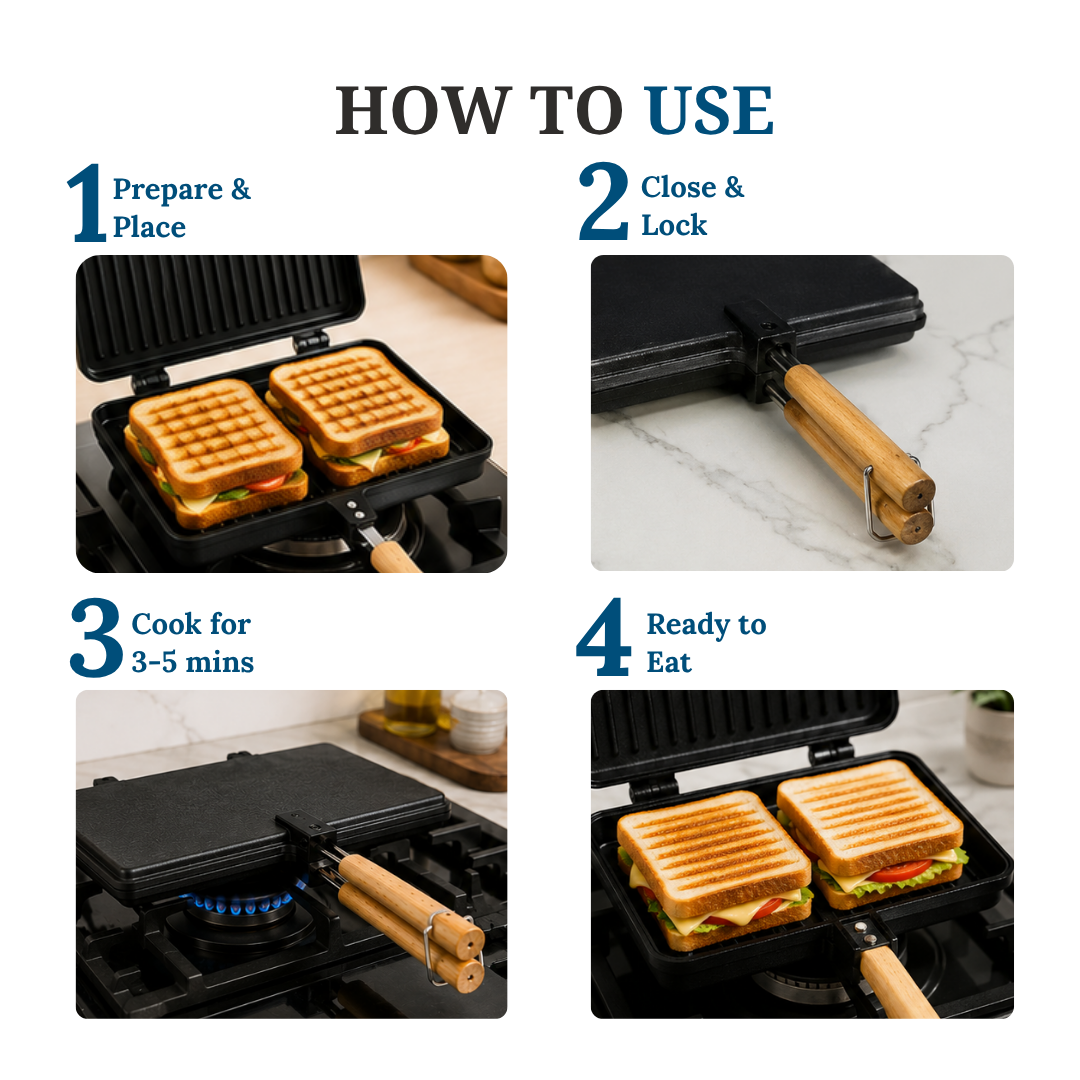 HOW TO USE

1 Prepare & Place

2 Close & Lock

3 Cook for 3-5 mins

4 Ready to Eat