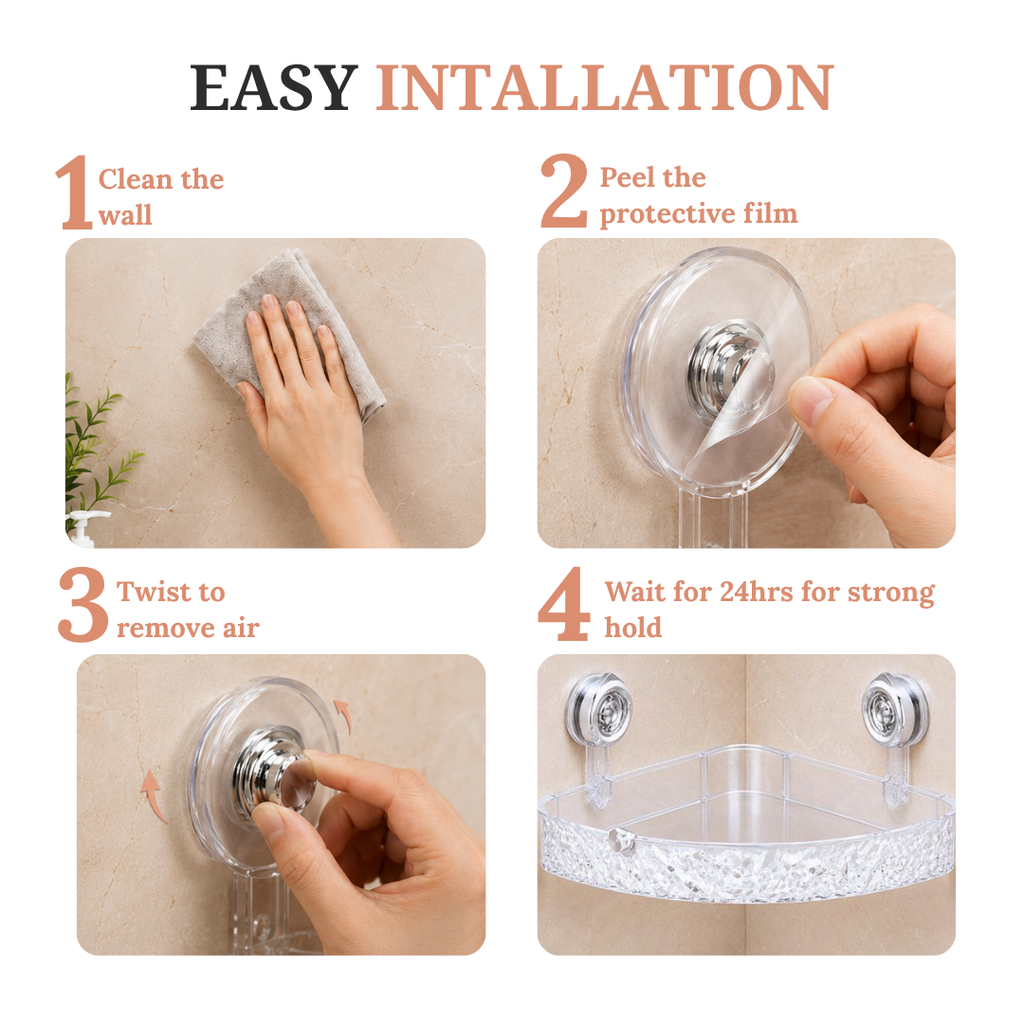 EASY INTALLATION

1 Clean the wall

2 Peel the protective film

3 Twist to remove air

4 Wait for 24hrs for strong hold