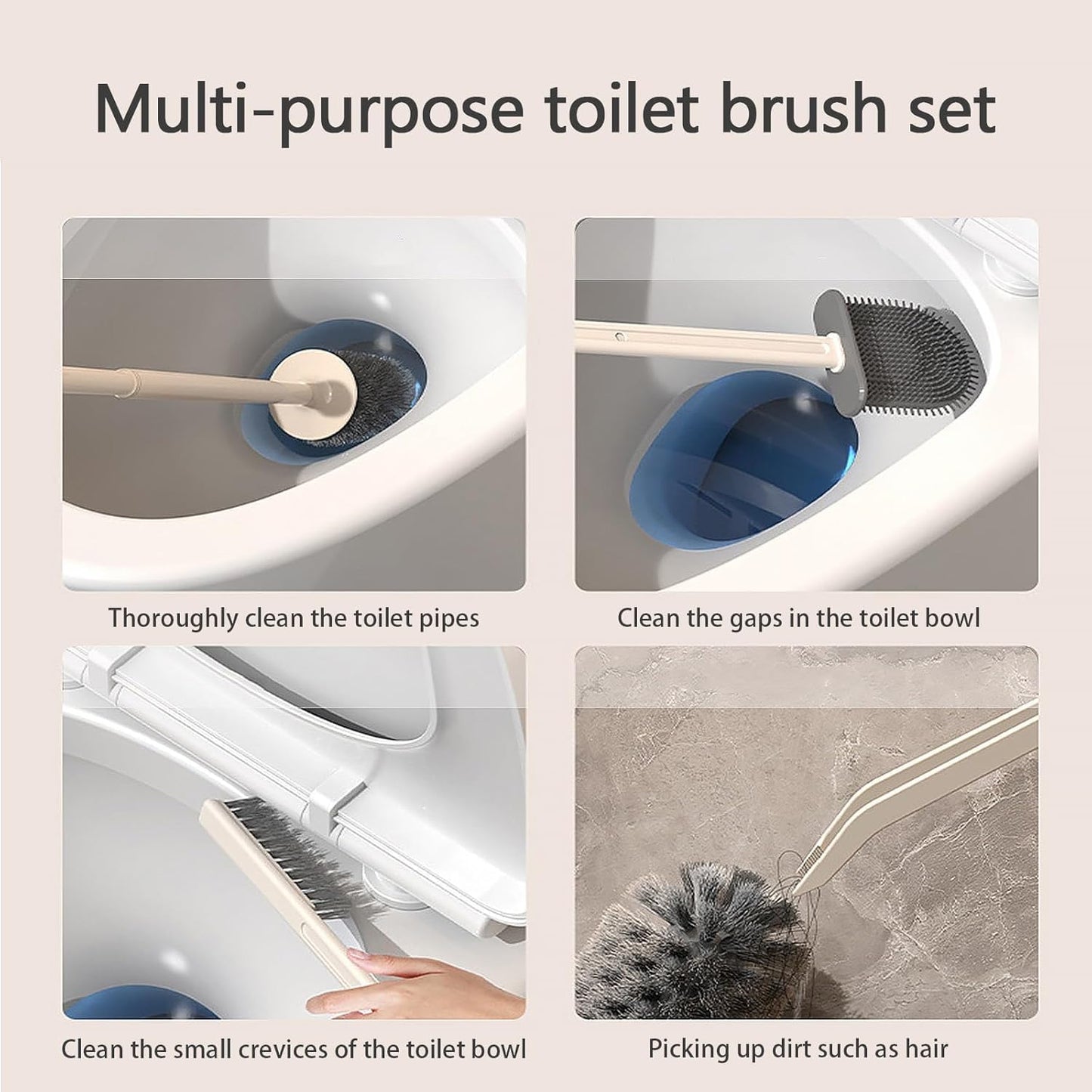 Multi-purpose toilet brush set

Thoroughly clean the toilet pipes

Clean the gaps in the toilet bowl

Clean the small crevices of the toilet bowl

Picking up dirt such as hair