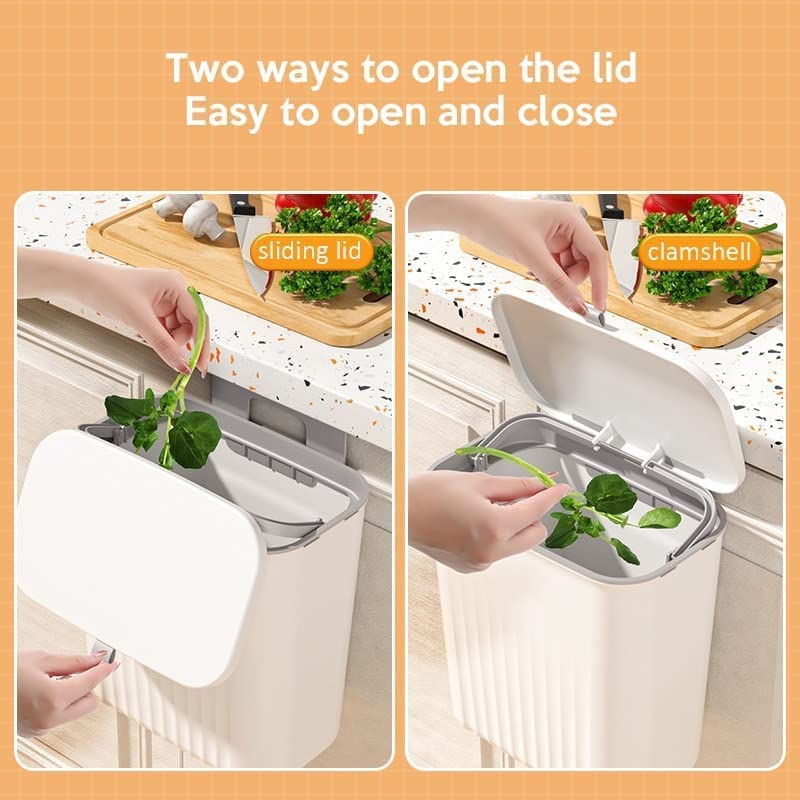 Two ways to open the lid
Easy to open and close

sliding lid

clamshell