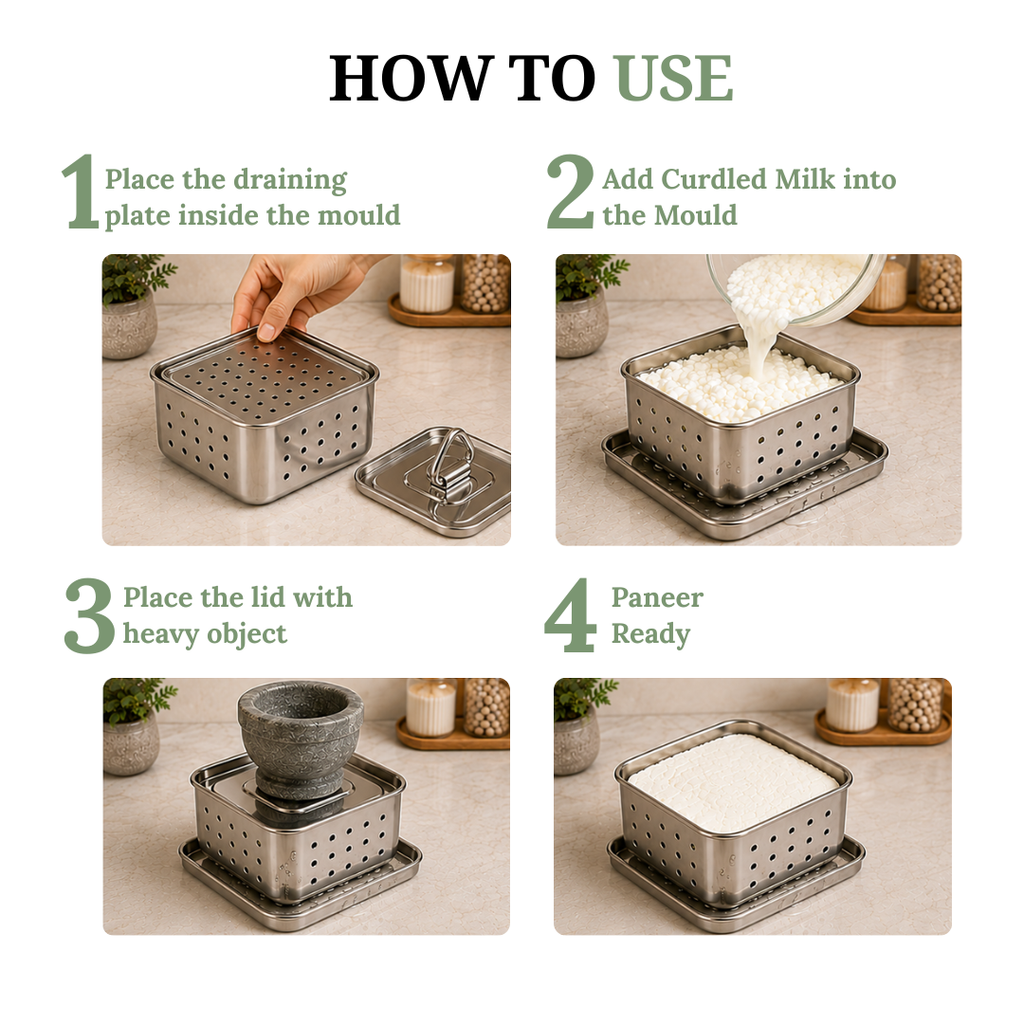 HOW TO USE

1 Place the draining plate inside the mould

2 Add Curdled Milk into the Mould

3 Place the lid with heavy object

4 Paneer Ready